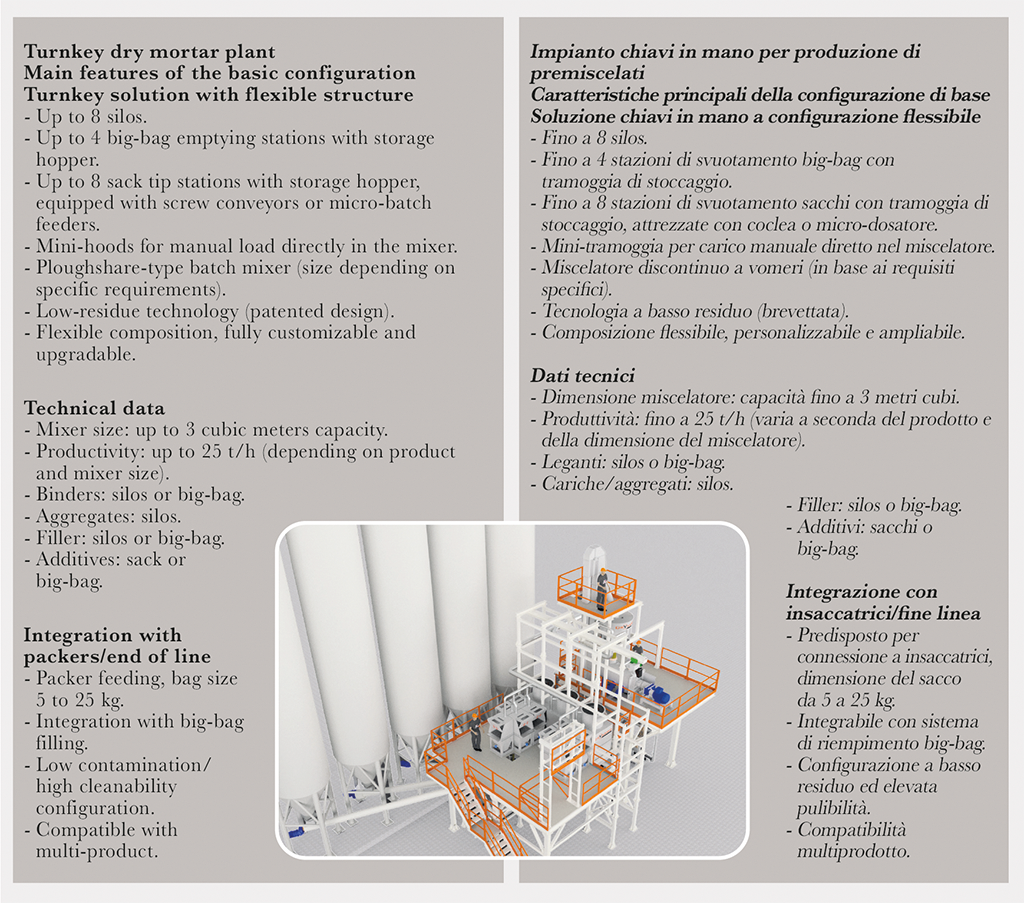 Turnkey dry mortar plant
Main features of the basic configuration
Turnkey solution with flexible structure
- Up to 8 silos.
- Up to 4 big-bag emptying stations with storage hopper.
- Up to 8 sack tip stations with storage hopper, equipped with screw conveyors or micro-batch feeders.
- Mini-hoods for manual load directly in the mixer.
- Ploughshare-type batch mixer (size depending on specific requirements).
- Low-residue technology (patented design).
- Flexible composition, fully customizable and upgradable.

Technical data
- Mixer size: up to 3 cubic meters capacity.
- Productivity: up to 25 t/h (depending on product and mixer size).
- Binders: silos or big-bag.
- Aggregates: silos.
- Filler: silos or big-bag.
- Additives: sack or big-bag.

Integration with packers/end of line
- Packer feeding, bag size 5 to 25 kg.
- Integration with big-bag filling.
- Low contamination/ high cleanability configuration.
- Compatible with multi-product.

Impianto chiavi in mano per produzione di premiscelati
Caratteristiche principali della configurazione di base
Soluzione chiavi in mano a configurazione flessibile
- Fino a 8 silos.
- Fino a 4 stazioni di svuotamento big-bag con tramoggia di stoccaggio.
- Fino a 8 stazioni di svuotamento sacchi con tramoggia di stoccaggio, attrezzate con coclea o micro-dosatore.
- Mini-tramoggia per carico manuale diretto nel miscelatore.
- Miscelatore discontinuo a vomeri (in base ai requisiti specifici).
- Tecnologia a basso residuo (brevettata).
- Composizione flessibile, personalizzabile e ampliabile.

Dati tecnici
- Dimensione miscelatore: capacità fino a 3 metri cubi.
- Produttività: fino a 25 t/h (varia a seconda del prodotto e della dimensione del miscelatore).
- Leganti: silos o big-bag.
- Cariche/aggregati: silos.
- Filler: silos o big-bag.
- Additivi: sacchi o big-bag.

Integrazione con insaccatrici/fine linea
- Predisposto per connessione a insaccatrici, dimensione del sacco da 5 a 25 kg.
- Integrabile con sistema di riempimento big-bag.
- Configurazione a basso residuo ed elevata pulibilità.
- Compatibilità multiprodotto.